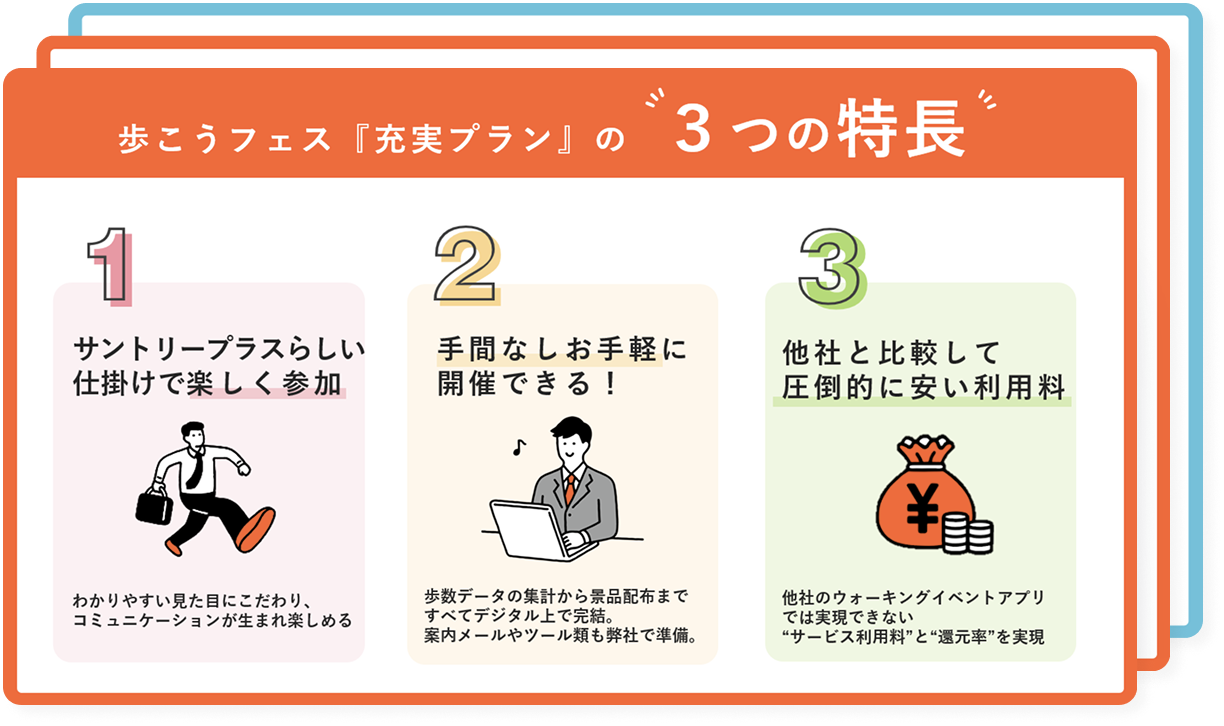 歩こうフェス『充実プラン』の ３つの特長

1

サントリープラスらしい仕掛けで楽しく参加

わかりやすい見た目にこだわり、コミュニケーションが生まれ楽しめる

2

手間なしお手軽に開催できる！

歩数データの集計から景品配布まですべてデジタル上で完結。案内メールやツール類も弊社で準備。

3

他社と比較して圧倒的に安い利用料

¥

他社のウォーキングイベントアプリでは実現できない“サービス利用料”と“還元率”を実現